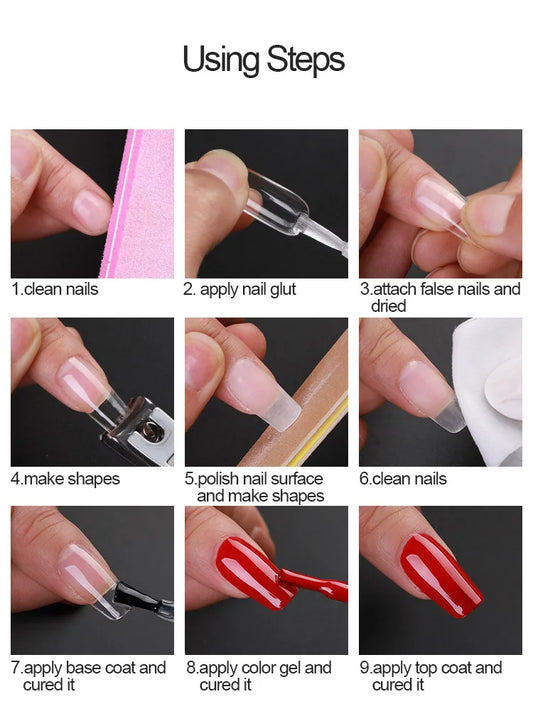 Using Steps

1.clean nails

2. apply nail glut

3.attach false nails and dried

4.make shapes

5.polish nail surface and make shapes

6.clean nails

7.apply base coat and cured it

8.apply color gel and cured it

9.apply top coat and cured it